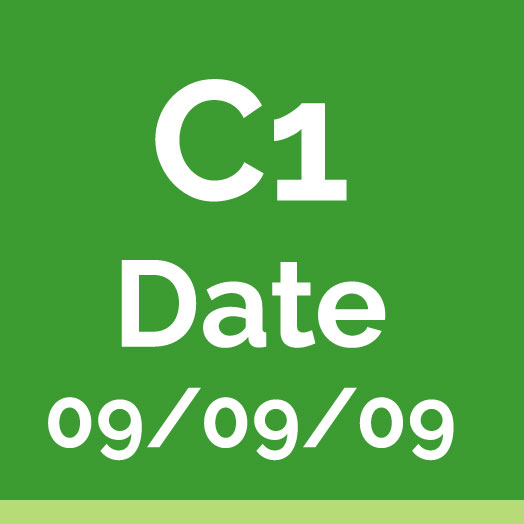 C1
Date
09/09/09